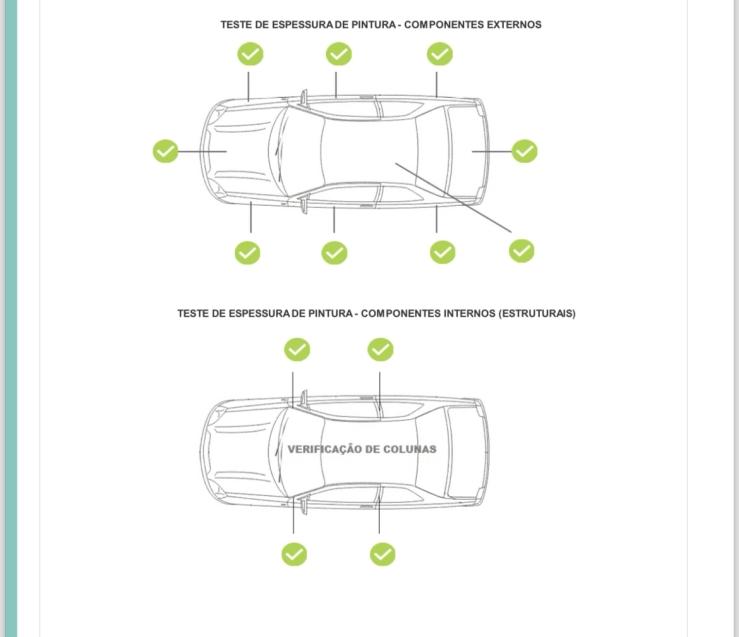 TESTE DE ESPESSURA DE PINTURA - COMPONENTES EXTERNOS

TESTE DE ESPESSURA DE PINTURA - COMPONENTES INTERNOS (ESTRUTURAIS)

VERIFICAÇÃO DE COLUNAS